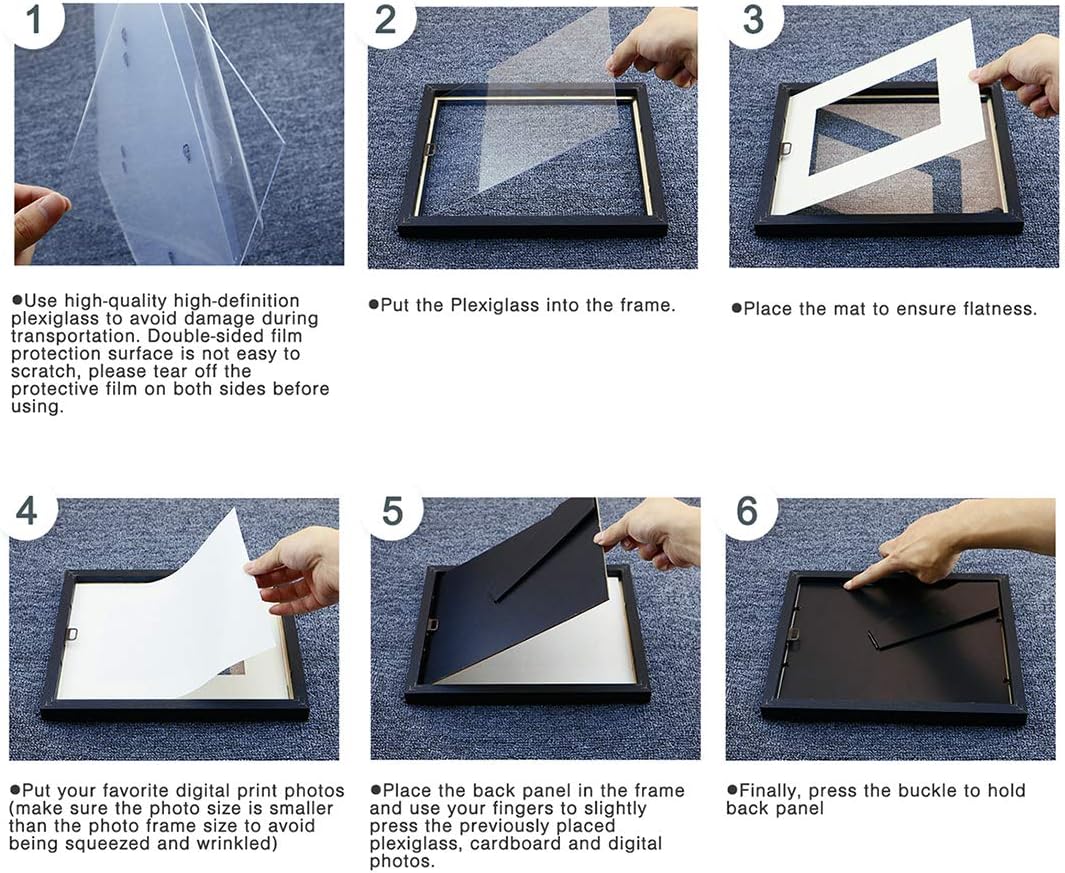 1

●Use high-quality high-definition plexiglass to avoid damage during transportation. Double-sided film protection surface is not easy to scratch, please tear off the protective film on both sides before using.

2

●Put the Plexiglass into the frame.

3

●Place the mat to ensure flatness.

4

●Put your favorite digital print photos (make sure the photo size is smaller than the photo frame size to avoid being squeezed and wrinkled)

5

●Place the back panel in the frame and use your fingers to slightly press the previously placed plexiglass, cardboard and digital photos.

6

●Finally, press the buckle to hold back panel